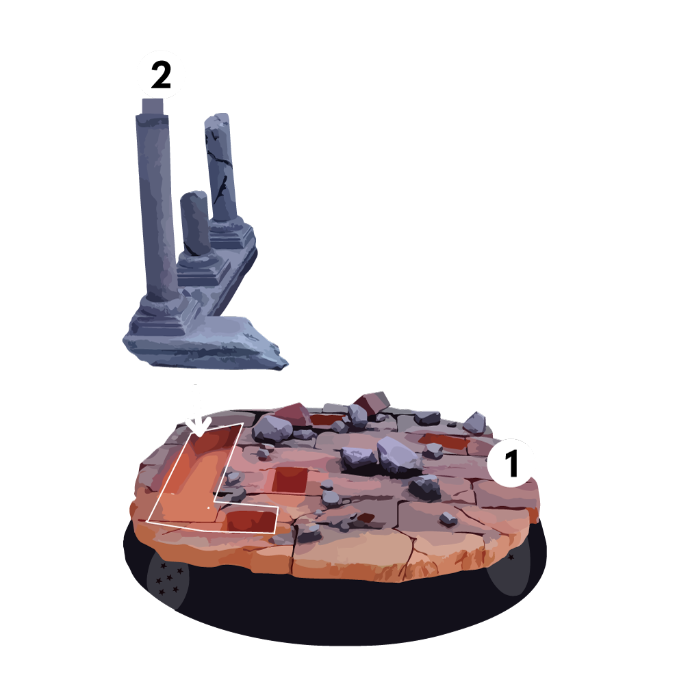 2

1